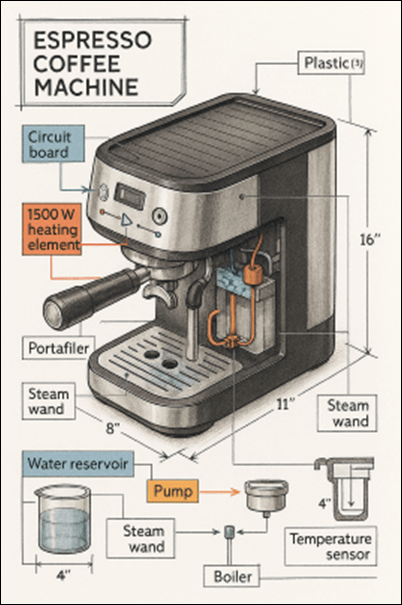 ESPRESSO COFFEE MACHINE

Plastic (3)

Circuit board

1500 W heating element

16"

Portafiler

Steam wand

8"

11"

Steam wand

Water reservoir

Pump

4"

Steam wand

Temperature sensor

4"

Boiler