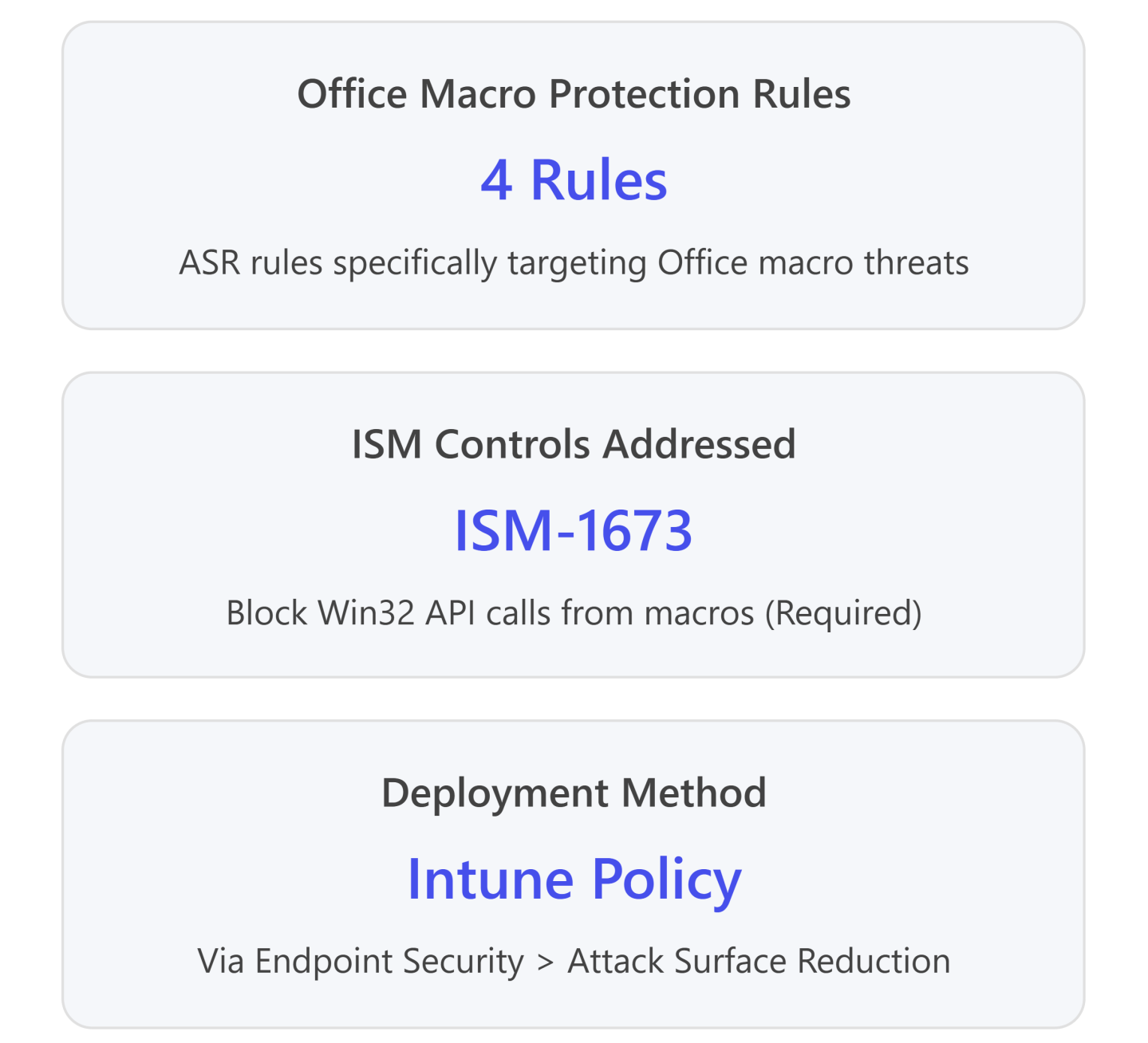 Office Macro Protection Rules

4 Rules

ASR rules specifically targeting Office macro threats

ISM Controls Addressed

ISM-1673

Block Win32 API calls from macros (Required)

Deployment Method

Intune Policy

Via Endpoint Security > Attack Surface Reduction